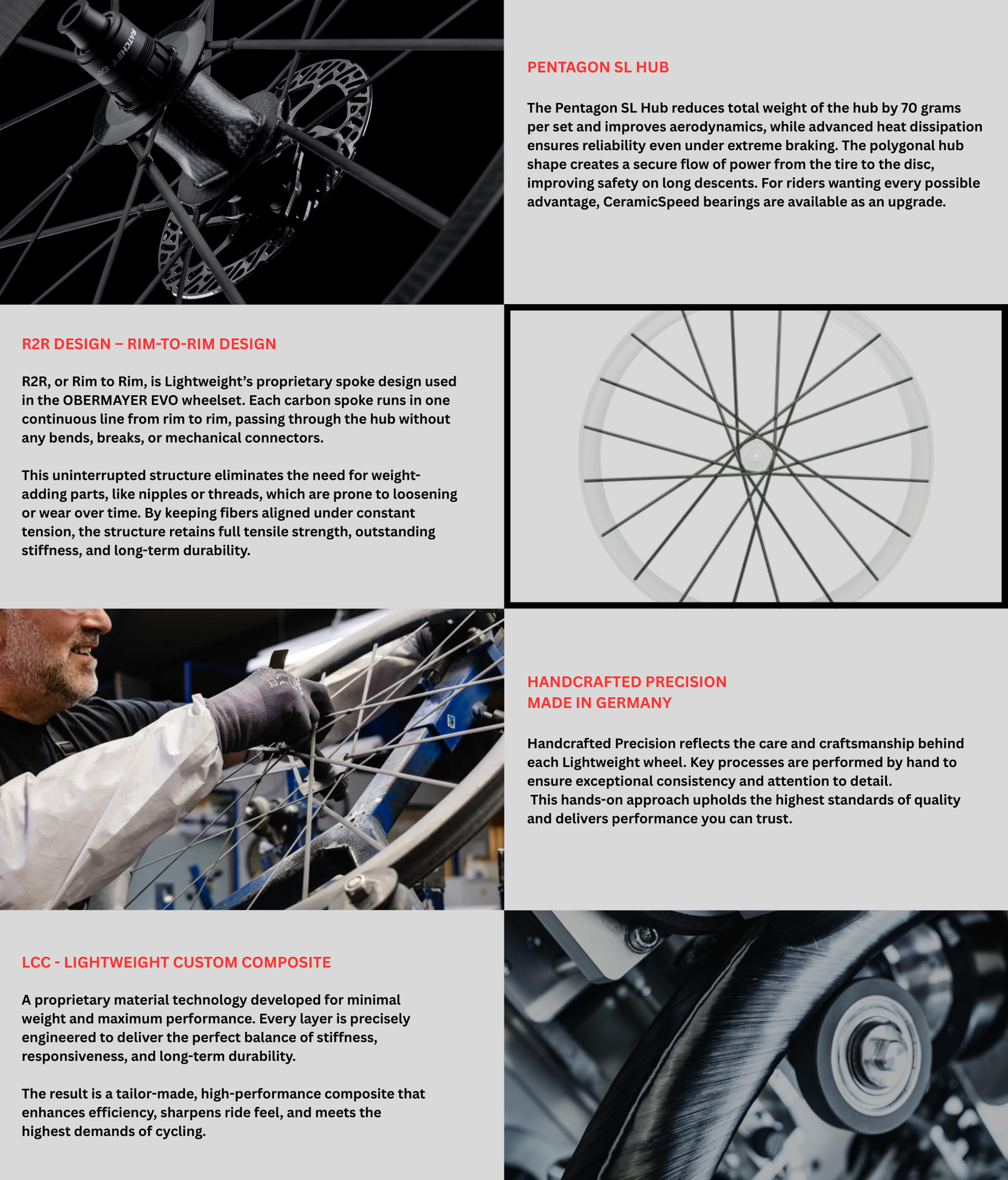 RATCHET EXP

PENTAGON SL HUB

The Pentagon SL Hub reduces total weight of the hub by 70 grams per set and improves aerodynamics, while advanced heat dissipation ensures reliability even under extreme braking. The polygonal hub shape creates a secure flow of power from the tire to the disc, improving safety on long descents. For riders wanting every possible advantage, CeramicSpeed bearings are available as an upgrade.

R2R DESIGN – RIM-TO-RIM DESIGN

R2R, or Rim to Rim, is Lightweight's proprietary spoke design used in the OBERMAYER EVO wheelset. Each carbon spoke runs in one continuous line from rim to rim, passing through the hub without any bends, breaks, or mechanical connectors.

This uninterrupted structure eliminates the need for weight-adding parts, like nipples or threads, which are prone to loosening or wear over time. By keeping fibers aligned under constant tension, the structure retains full tensile strength, outstanding stiffness, and long-term durability.

HANDCRAFTED PRECISION
MADE IN GERMANY

Handcrafted Precision reflects the care and craftsmanship behind each Lightweight wheel. Key processes are performed by hand to ensure exceptional consistency and attention to detail.
This hands-on approach upholds the highest standards of quality and delivers performance you can trust.

LCC - LIGHTWEIGHT CUSTOM COMPOSITE

A proprietary material technology developed for minimal weight and maximum performance. Every layer is precisely engineered to deliver the perfect balance of stiffness, responsiveness, and long-term durability.

The result is a tailor-made, high-performance composite that enhances efficiency, sharpens ride feel, and meets the highest demands of cycling.