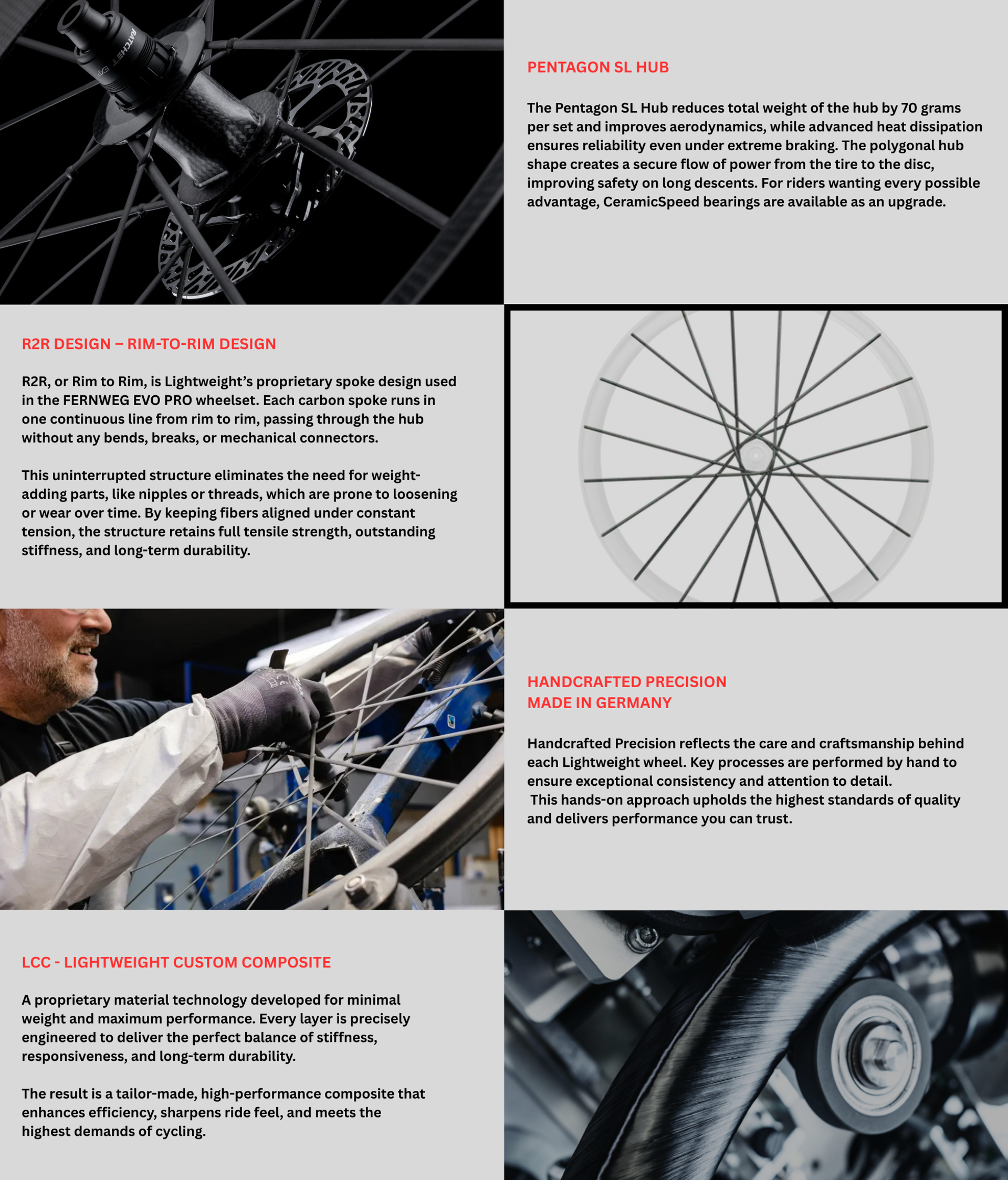 RATCHET EXP

PENTAGON SL HUB

The Pentagon SL Hub reduces total weight of the hub by 70 grams per set and improves aerodynamics, while advanced heat dissipation ensures reliability even under extreme braking. The polygonal hub shape creates a secure flow of power from the tire to the disc, improving safety on long descents. For riders wanting every possible advantage, CeramicSpeed bearings are available as an upgrade.

R2R DESIGN – RIM-TO-RIM DESIGN

R2R, or Rim to Rim, is Lightweight's proprietary spoke design used in the FERNWEG EVO PRO wheelset. Each carbon spoke runs in one continuous line from rim to rim, passing through the hub without any bends, breaks, or mechanical connectors.

This uninterrupted structure eliminates the need for weight-adding parts, like nipples or threads, which are prone to loosening or wear over time. By keeping fibers aligned under constant tension, the structure retains full tensile strength, outstanding stiffness, and long-term durability.

HANDCRAFTED PRECISION
MADE IN GERMANY

Handcrafted Precision reflects the care and craftsmanship behind each Lightweight wheel. Key processes are performed by hand to ensure exceptional consistency and attention to detail. This hands-on approach upholds the highest standards of quality and delivers performance you can trust.

LCC - LIGHTWEIGHT CUSTOM COMPOSITE

A proprietary material technology developed for minimal weight and maximum performance. Every layer is precisely engineered to deliver the perfect balance of stiffness, responsiveness, and long-term durability.

The result is a tailor-made, high-performance composite that enhances efficiency, sharpens ride feel, and meets the highest demands of cycling.